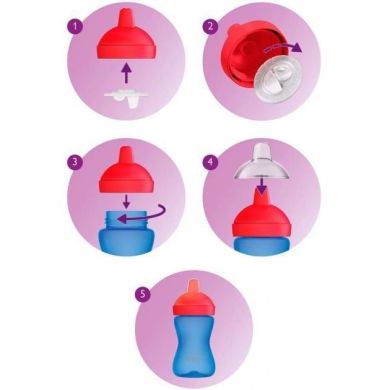 1

2

3

4

5