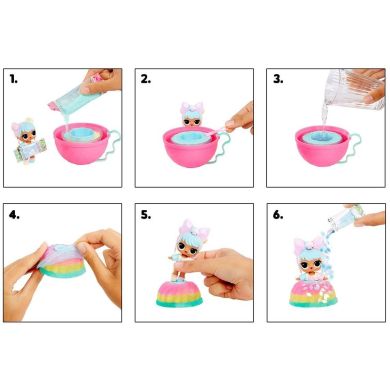 1.

2.

3.

4.

5.

6.