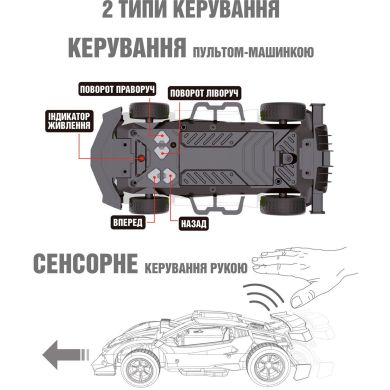 2 ТИПИ КЕРУВАННЯ

КЕРУВАННЯ ПУЛЬТОМ-МАШИНКОЮ

ПОВОРОТ ПРАВОРУЧ

ПОВОРОТ ЛІВОРУЧ

ІНДИКАТОР ЖИВЛЕННЯ

ВПЕРЕД

НАЗАД

СЕНСОРНЕ КЕРУВАННЯ РУКОЮ